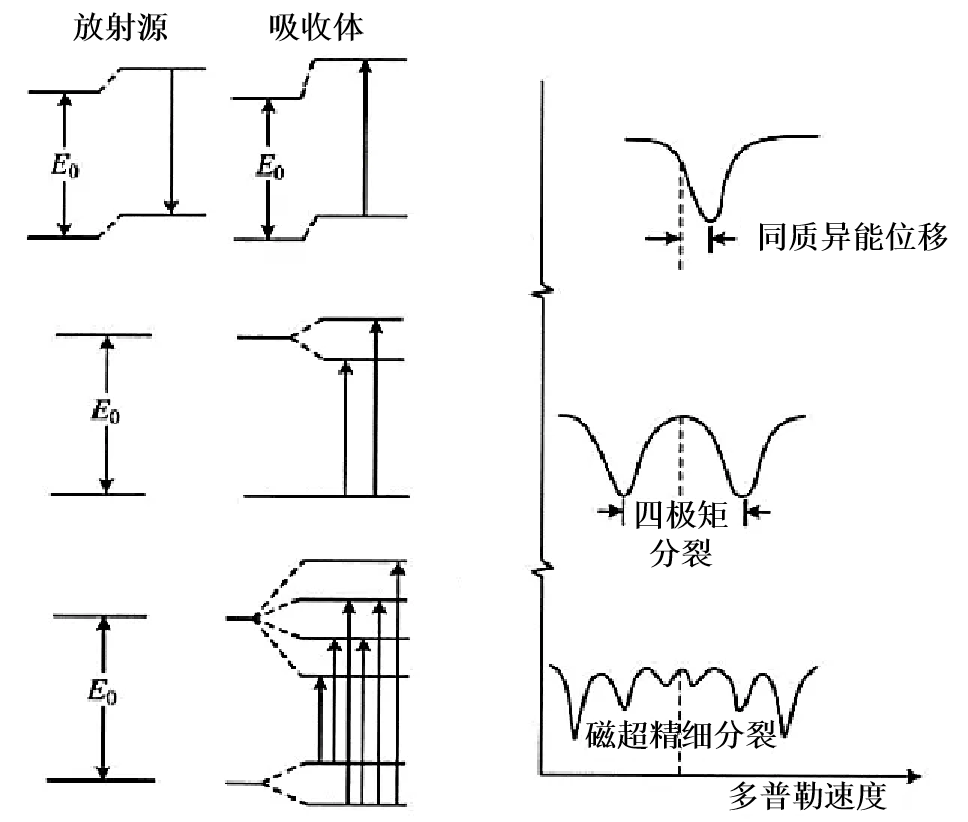 放射源

吸收体

$E_0$

$E_0$

$E_0$

$E_0$

同质异能位移

四极矩分裂

磁超精细分裂

多普勒速度