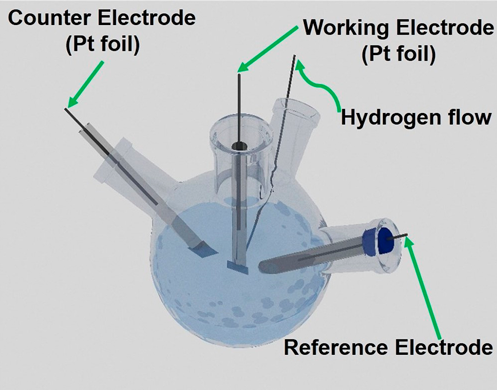 Counter Electrode
(Pt foil)

Working Electrode
(Pt foil)

Hydrogen flow

Reference Electrode