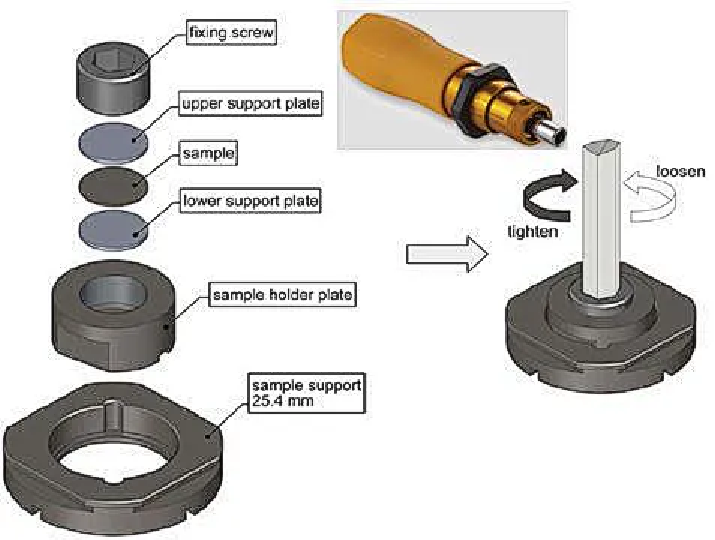 fixing screw

upper support plate

sample

lower support plate

sample holder plate

sample support
25.4 mm

loosen

tighten