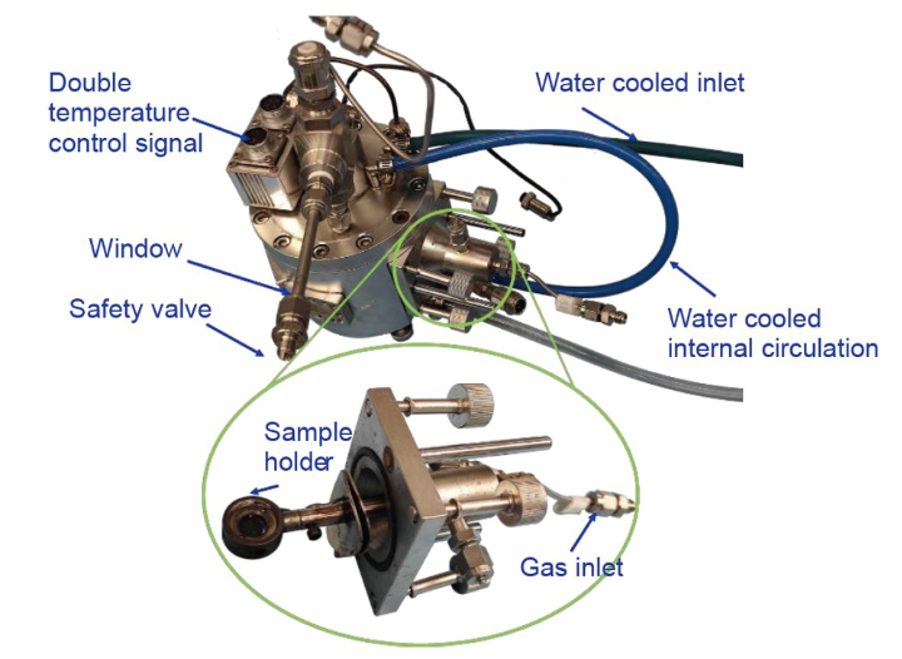 Double temperature control signal

Water cooled inlet

Window

Safety valve

Water cooled internal circulation

Sample holder

Gas inlet